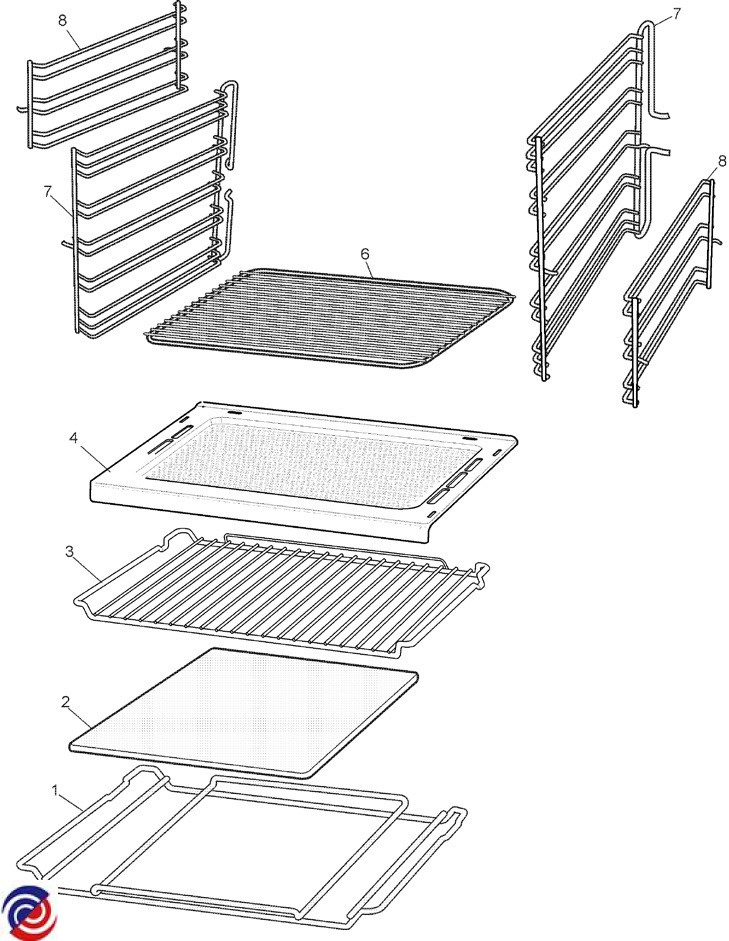 8
7
7
8
6
4
3
2
1